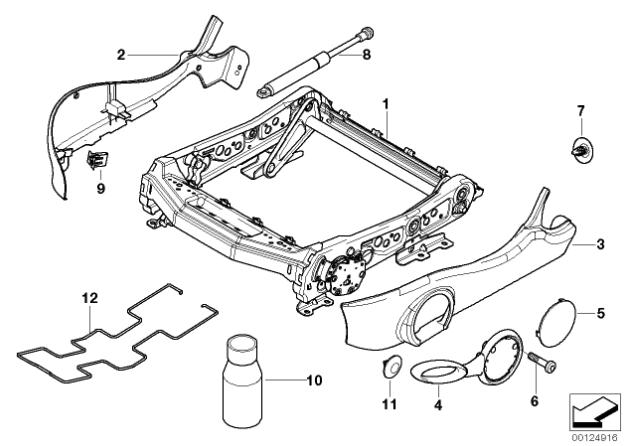 2
8
1
7
9
3
12
5
10
11
4
6
00124916