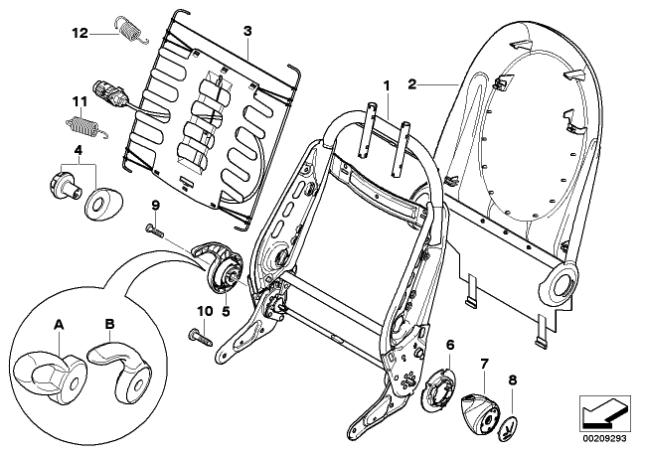 12
3
1
2
11
4
9
5
10
A
B
6
7
8
00209293