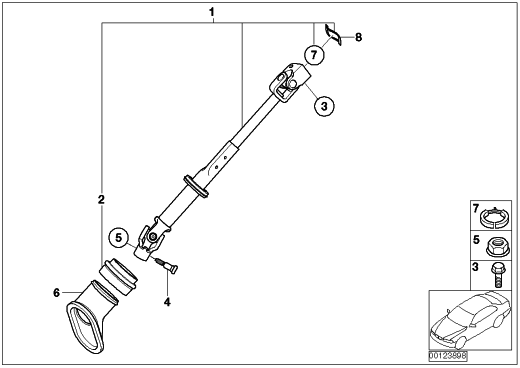 1
8
7
3
2
5
4
6
7
5
3
00123598